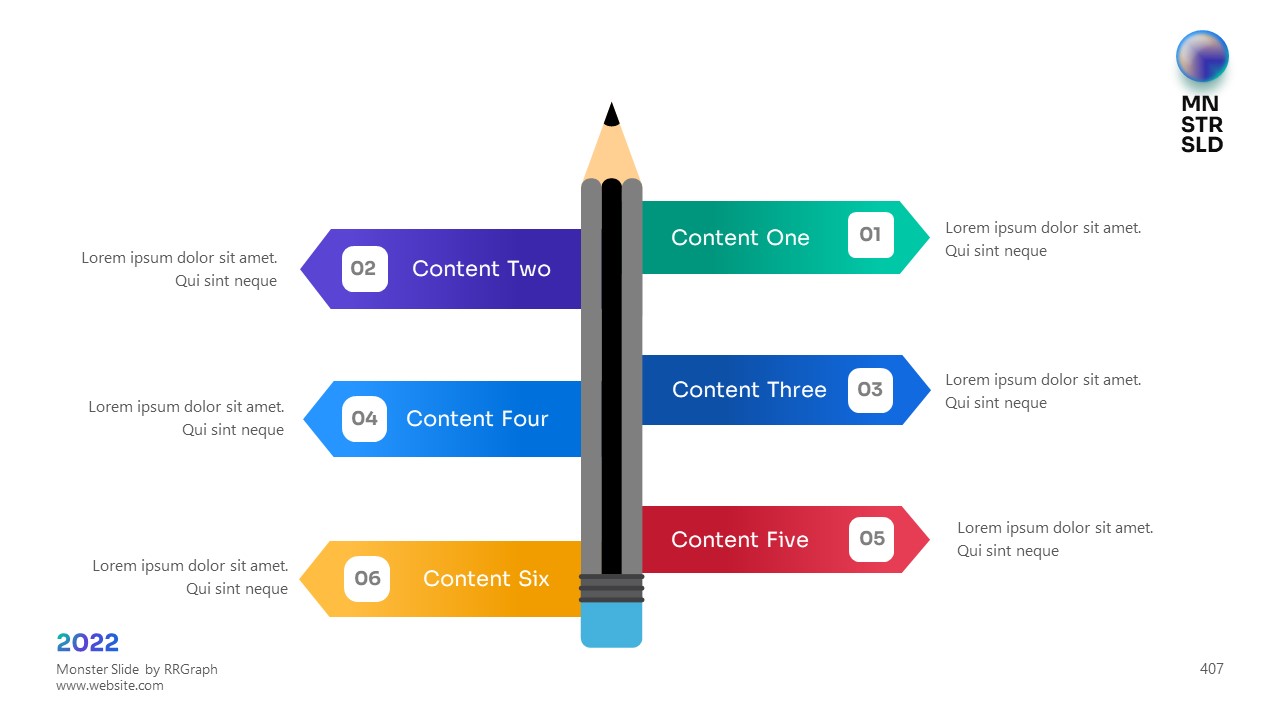 MN
STR
SLD

Content One 01
Lorem ipsum dolor sit amet. Qui sint neque

Lorem ipsum dolor sit amet. Qui sint neque
02 Content Two

Content Three 03
Lorem ipsum dolor sit amet. Qui sint neque

Lorem ipsum dolor sit amet. Qui sint neque
04 Content Four

Content Five 05
Lorem ipsum dolor sit amet. Qui sint neque

Lorem ipsum dolor sit amet. Qui sint neque
06 Content Six

2022
Monster Slide by RRGraph
www.website.com

407